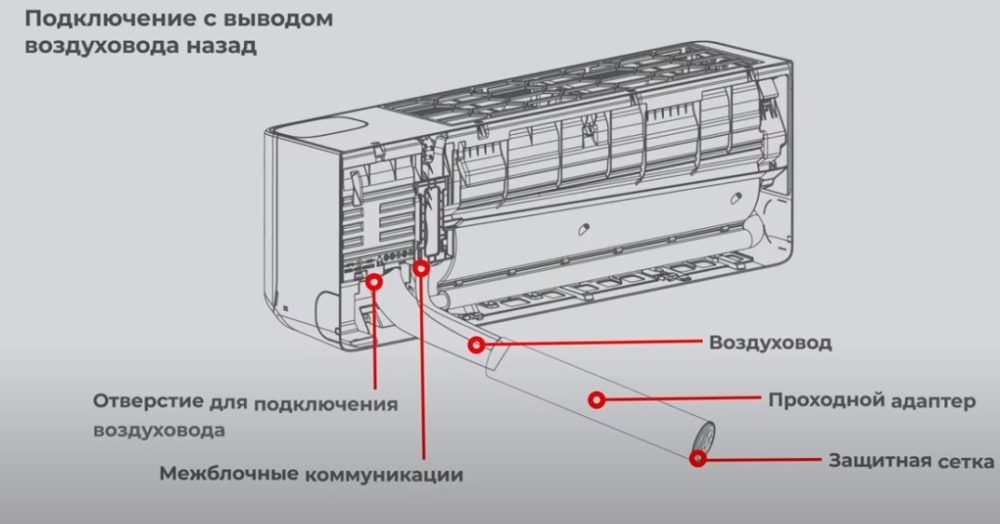 Подключение с выводом воздуховода назад

Воздуховод

Проходной адаптер

Защитная сетка

Отверстие для подключения воздуховода

Межблочные коммуникации