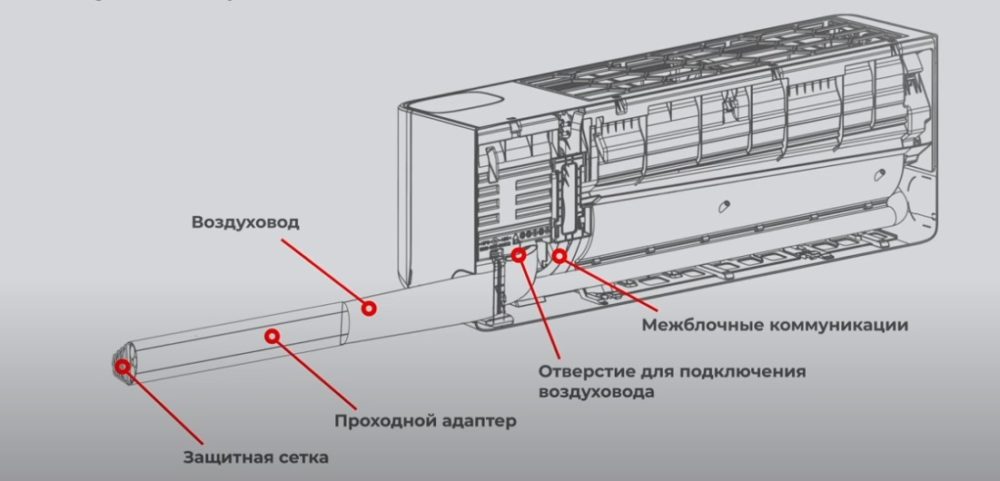 Воздуховод

Межблочные коммуникации

Отверстие для подключения воздуховода

Проходной адаптер

Защитная сетка